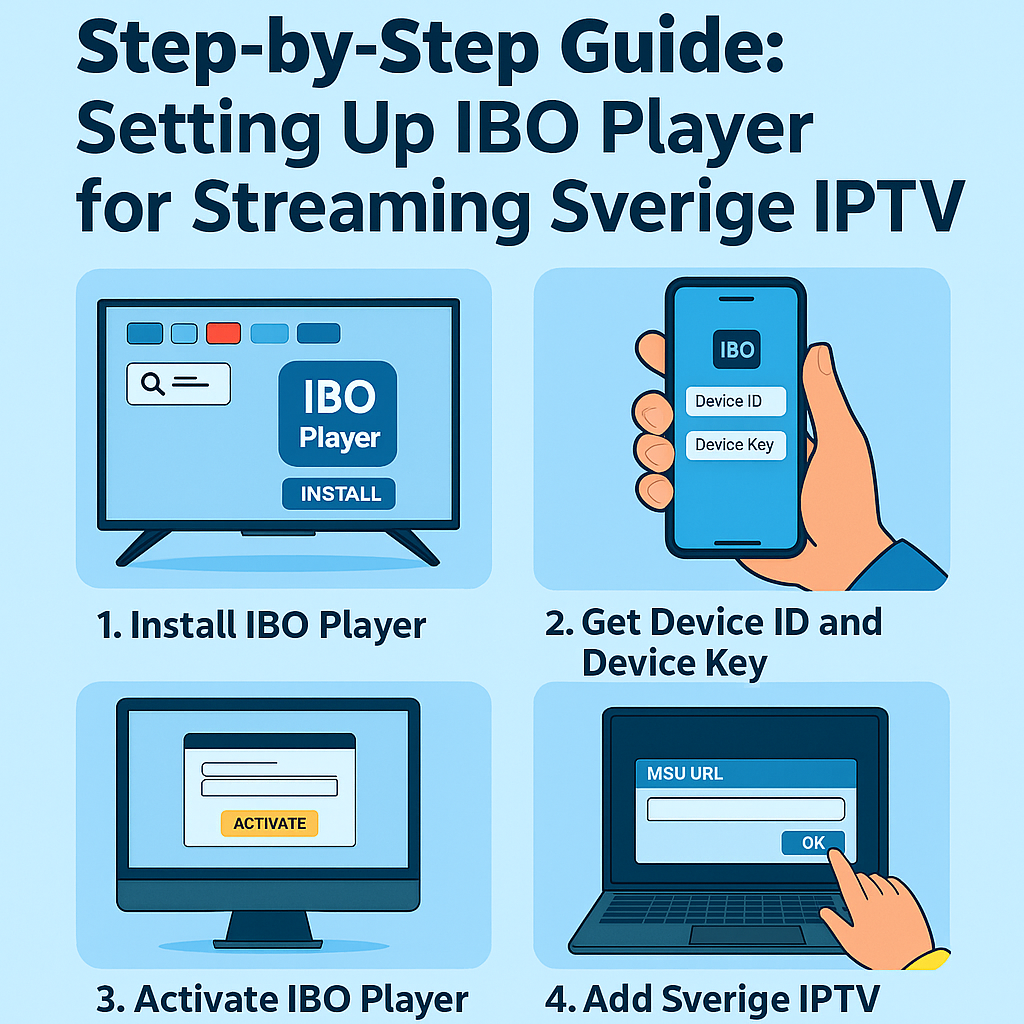 Step-by-Step Guide: Setting Up IBO Player for Streaming Sverige IPTV

IBO Player

INSTALL

1. Install IBO Player

IBO

Device ID

Device Key

2. Get Device ID and Device Key

ACTIVATE

3. Activate IBO Player

MSU URL

OK

4. Add Sverige IPTV